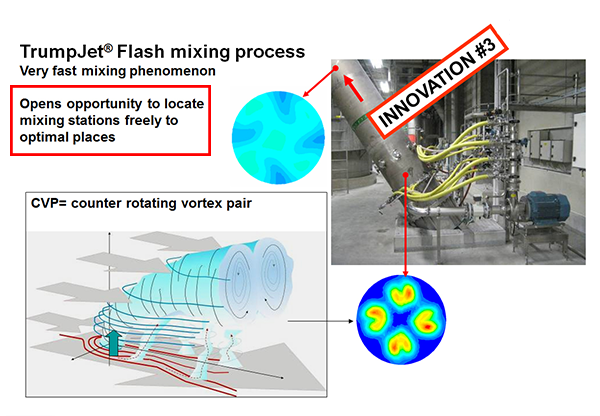 TrumpJet® Flash mixing process
Very fast mixing phenomenon

Opens opportunity to locate mixing stations freely to optimal places

INNOVATION #3

CVP= counter rotating vortex pair